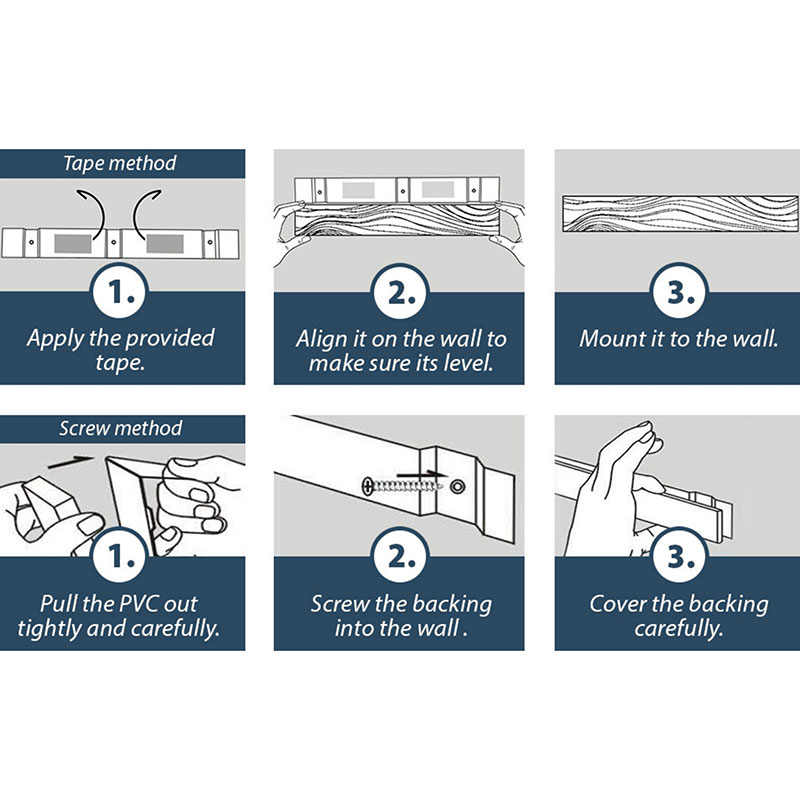 Tape method

1.

Apply the provided tape.

2.

Align it on the wall to make sure its level.

3.

Mount it to the wall.

Screw method

1.

Pull the PVC out tightly and carefully.

2.

Screw the backing into the wall .

3.

Cover the backing carefully.