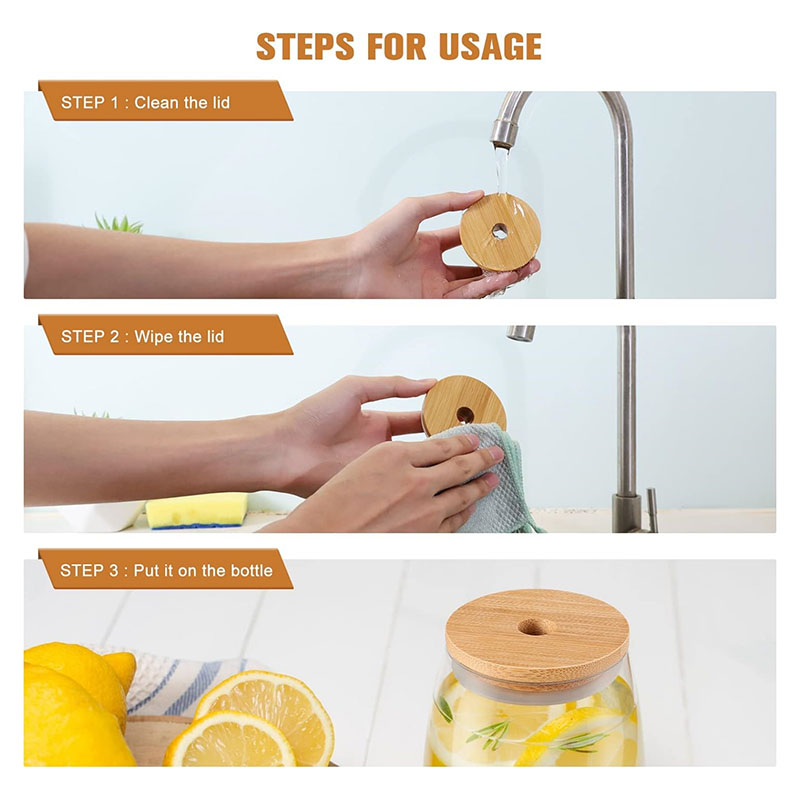 STEPS FOR USAGE

STEP 1 : Clean the lid

STEP 2 : Wipe the lid

STEP 3 : Put it on the bottle