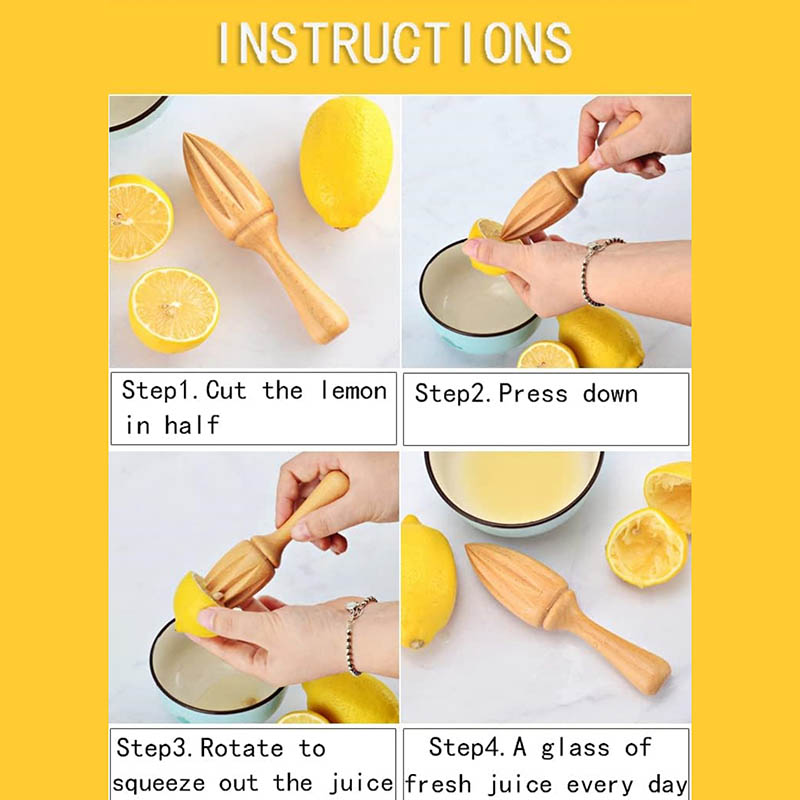 INSTRUCTIONS

Step1. Cut the lemon in half

Step2. Press down

Step3. Rotate to squeeze out the juice

Step4. A glass of fresh juice every day