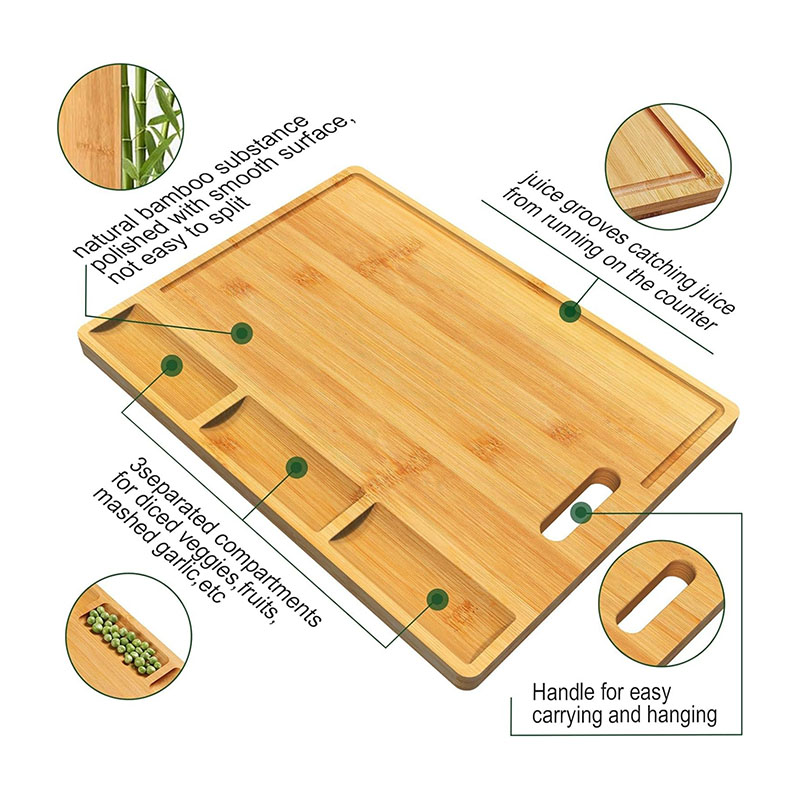 natural bamboo substance polished with smooth surface, not easy to split

juice grooves catching juice from running on the counter

3separated compartments for diced veggies,fruits, mashed garlic,etc

Handle for easy carrying and hanging